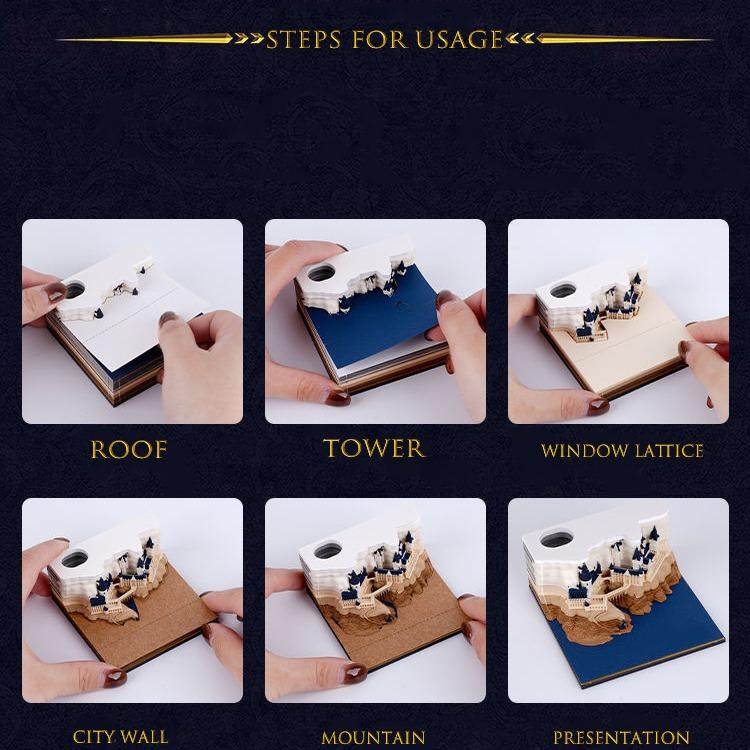 STEPS FOR USAGE

ROOF

TOWER

WINDOW LATTICE

CITY WALL

MOUNTAIN

PRESENTATION