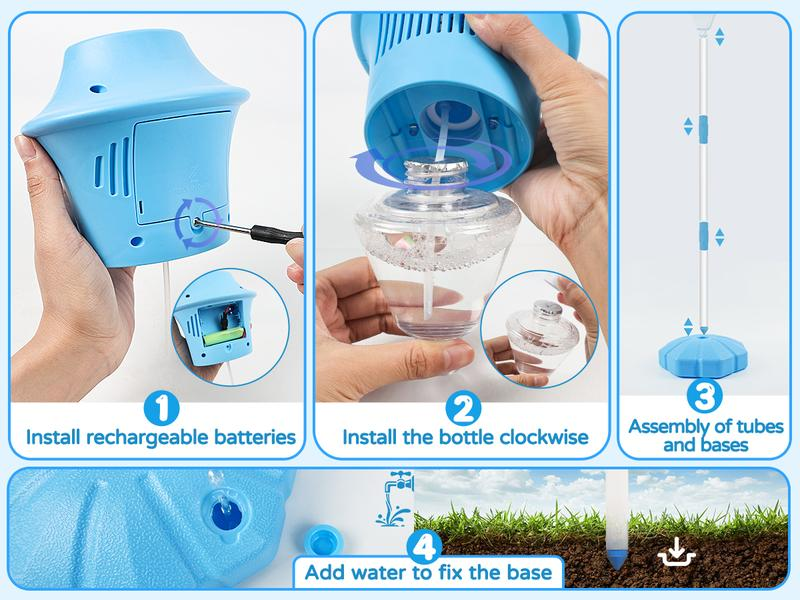 1
Install rechargeable batteries

2
Install the bottle clockwise

3
Assembly of tubes and bases

4
Add water to fix the base