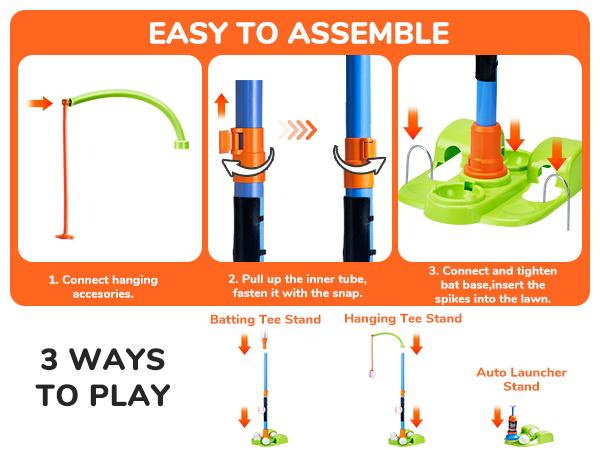 EASY TO ASSEMBLE

1. Connect hanging accesories.

2. Pull up the inner tube, fasten it with the snap.

3. Connect and tighten bat base,insert the spikes into the lawn.

3 WAYS TO PLAY

Batting Tee Stand

Hanging Tee Stand

Auto Launcher Stand