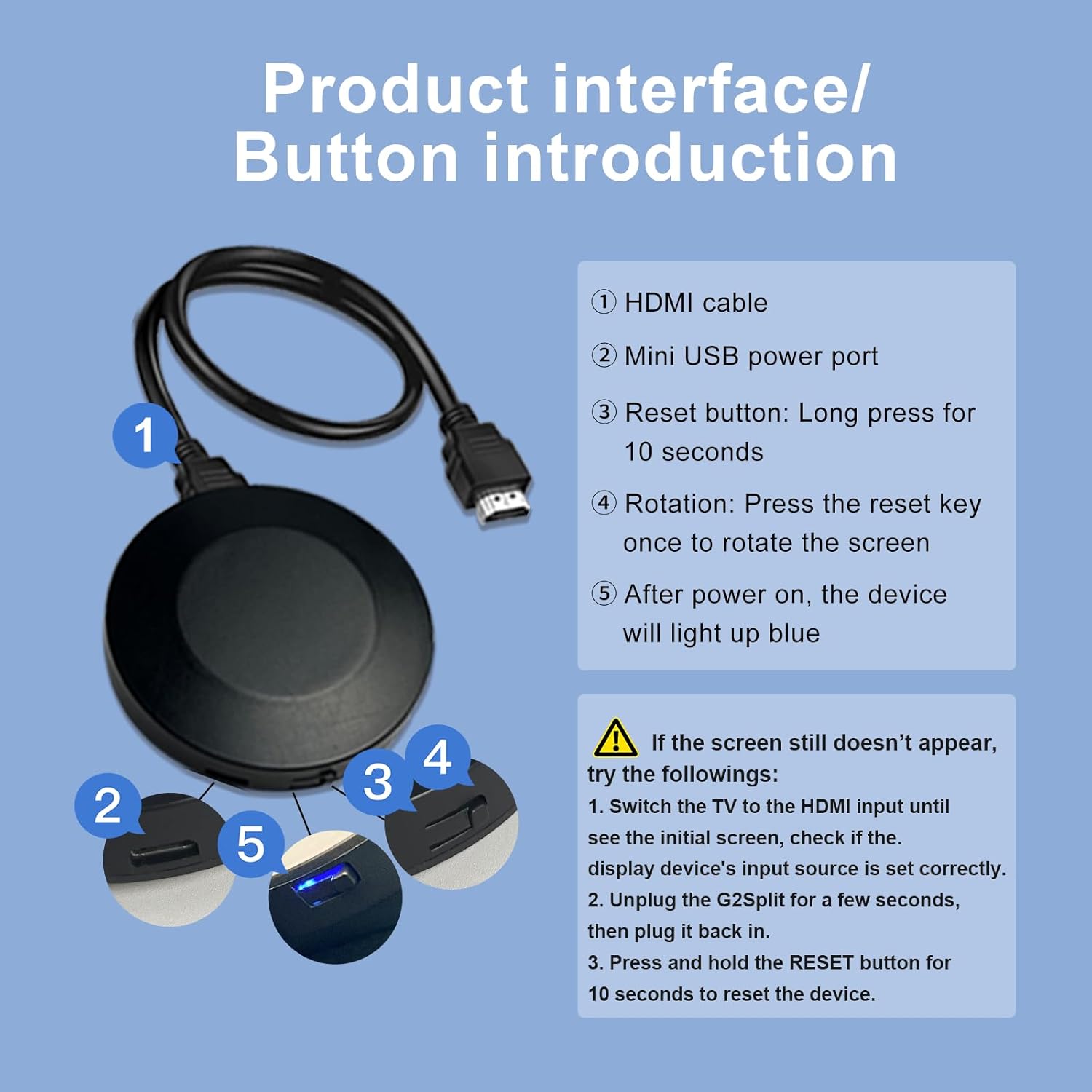 Product interface/
Button introduction

1

2

5

3

4

① HDMI cable

② Mini USB power port

③ Reset button: Long press for 10 seconds

④ Rotation: Press the reset key once to rotate the screen

⑤ After power on, the device will light up blue

If the screen still doesn't appear, try the followings:
1. Switch the TV to the HDMI input until see the initial screen, check if the. display device's input source is set correctly.
2. Unplug the G2Split for a few seconds, then plug it back in.
3. Press and hold the RESET button for 10 seconds to reset the device.